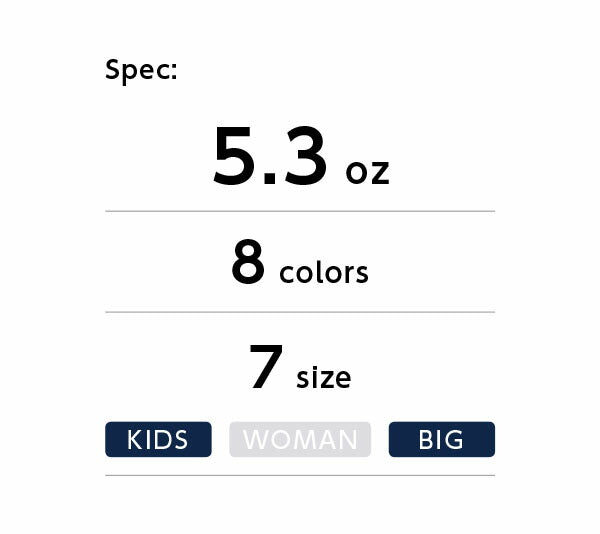 Spec:

5.3 oz

8 colors

7 size

KIDS WOMAN BIG