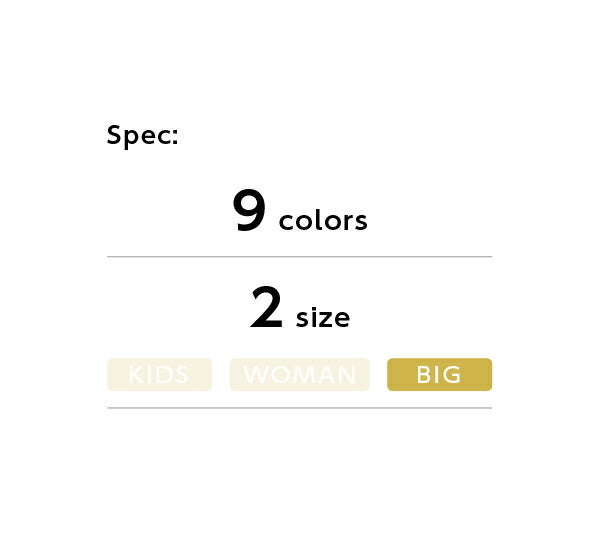 Spec:

9 colors

2 size

KIDS WOMAN BIG