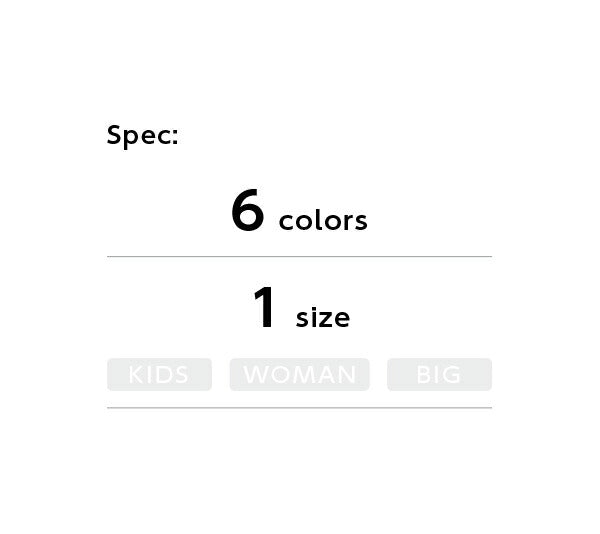 Spec:

6 colors

1 size

KIDS WOMAN BIG