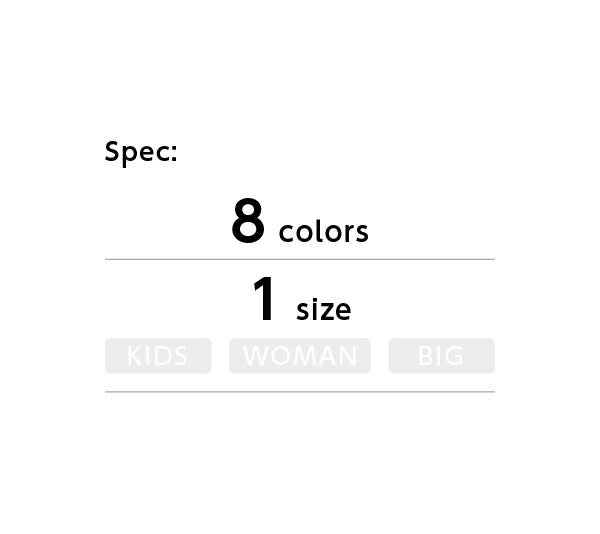 Spec:

8 colors

1 size

KIDS WOMAN BIG