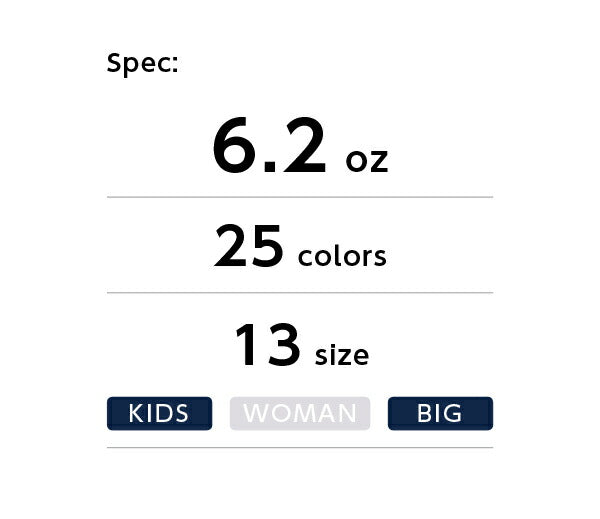 Spec:

6.2 oz

25 colors

13 size

KIDS WOMAN BIG