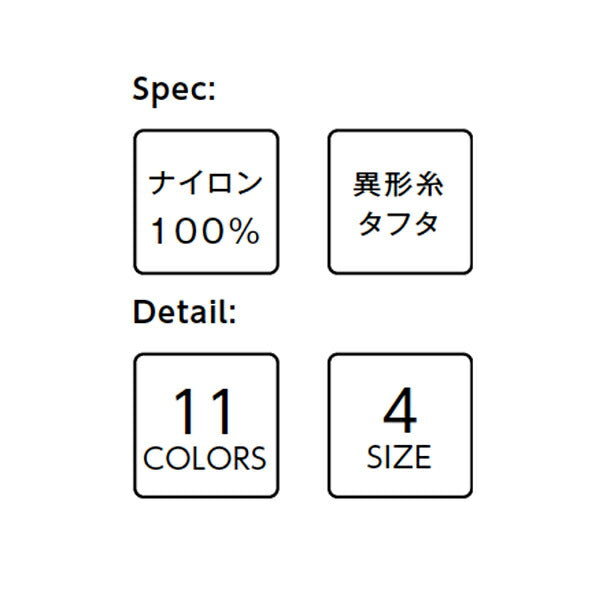 Spec:

ナイロン
100%

異形糸
タフタ

Detail:

11
COLORS

4
SIZE