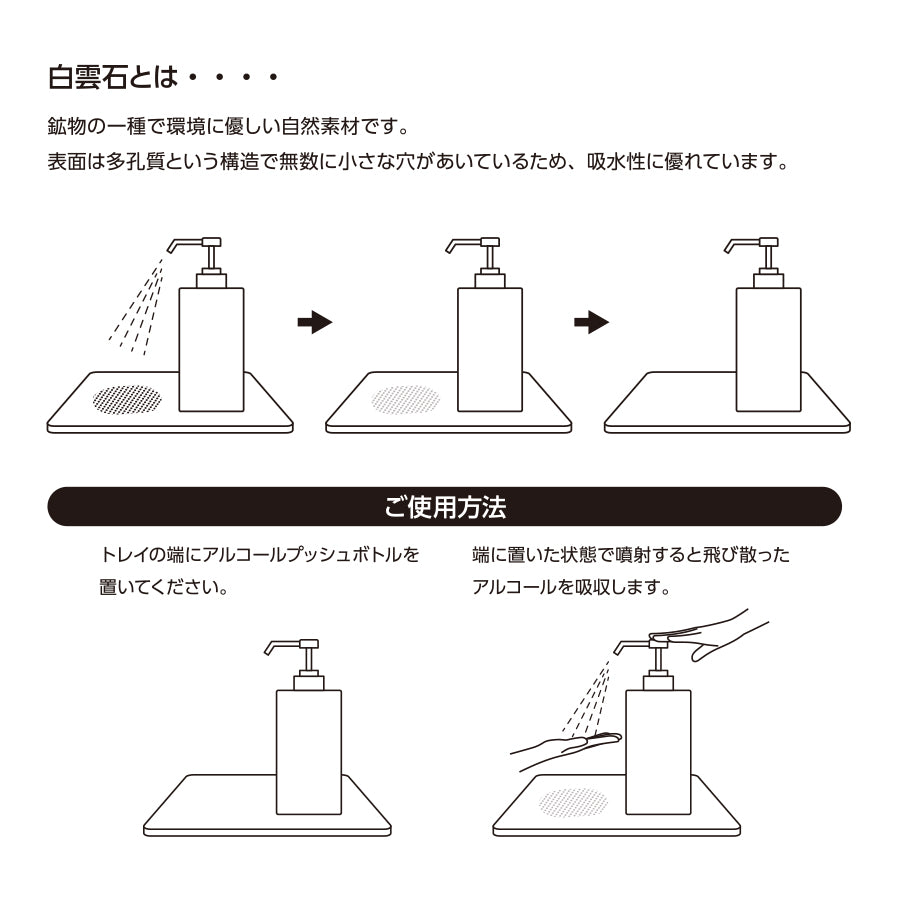 白雲石とは・・・・

鉱物の一種で環境に優しい自然素材です。
表面は多孔質という構造で無数に小さな穴があいているため、吸水性に優れています。

ご使用方法

トレイの端にアルコールプッシュボトルを置いてください。

端に置いた状態で噴射すると飛び散ったアルコールを吸収します。