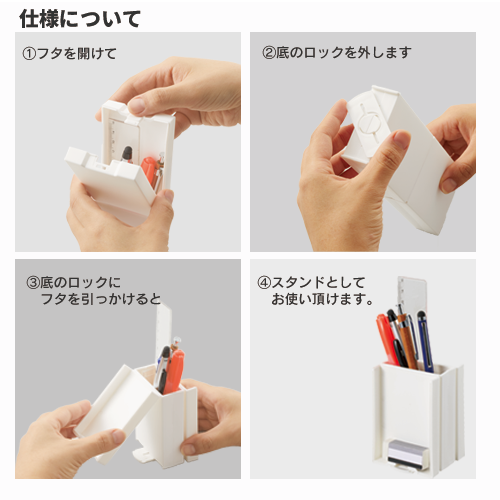 仕様について

①フタを開けて

②底のロックを外します

③底のロックに
フタを引っかけると

④スタンドとして
お使い頂けます。