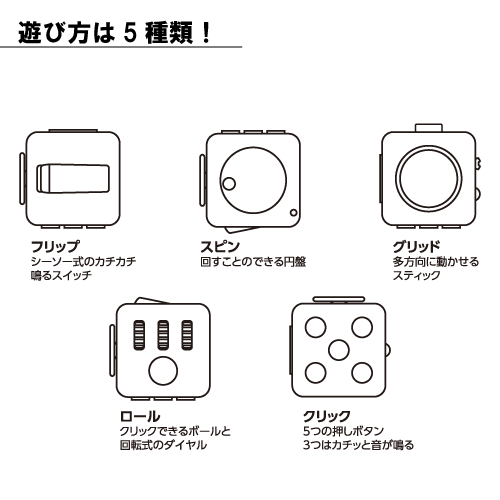 遊び方は 5 種類！

フリップ
シーソー式のカチカチ鳴るスイッチ

スピン
回すことのできる円盤

グリッド
多方向に動かせるスティック

ロール
クリックできるボールと回転式のダイヤル

クリック
5つの押しボタン
3つはカチッと音が鳴る