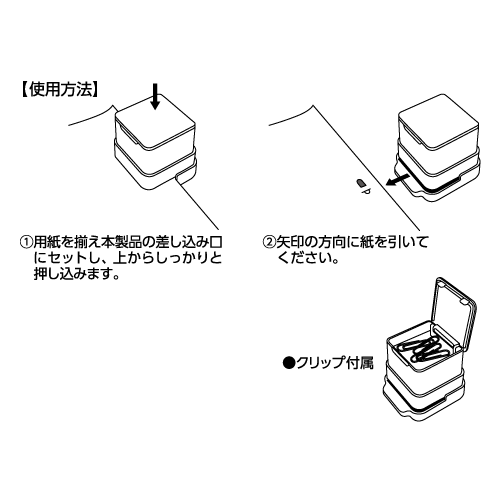 【使用方法】

①用紙を揃え本製品の差し込み口にセットし、上からしっかりと押し込みます。

②矢印の方向に紙を引いてください。

●クリップ付属