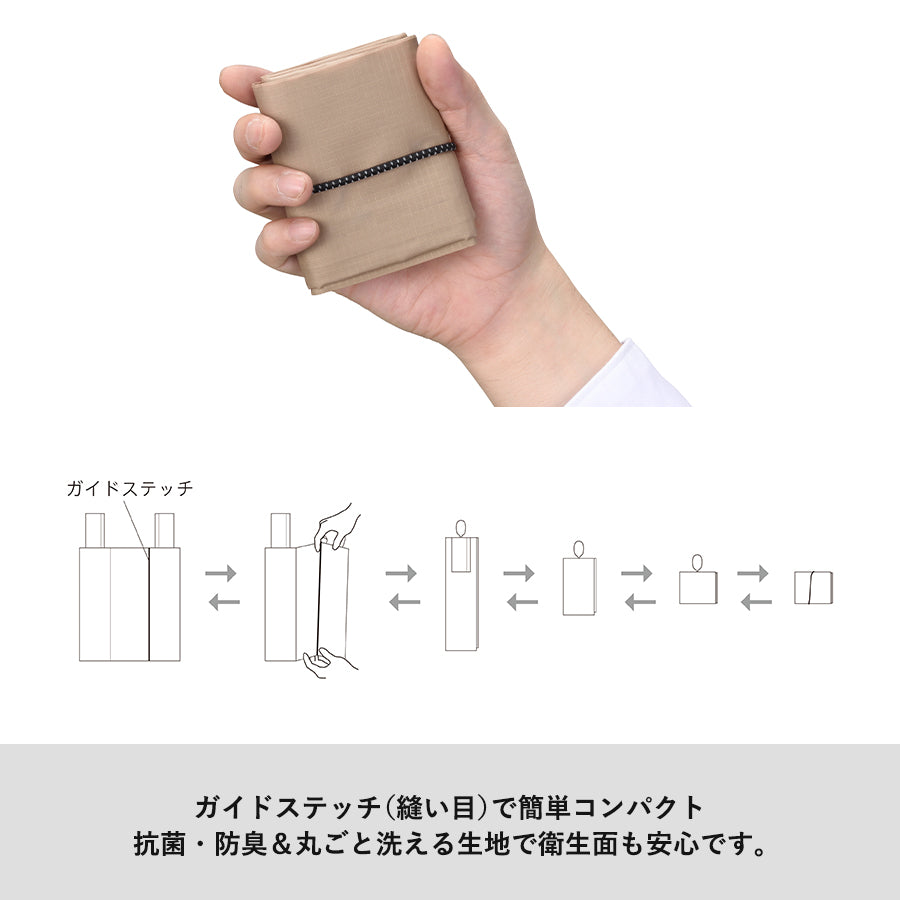 ガイドステッチ

ガイドステッチ(縫い目)で簡単コンパクト
抗菌・防臭＆丸ごと洗える生地で衛生面も安心です。