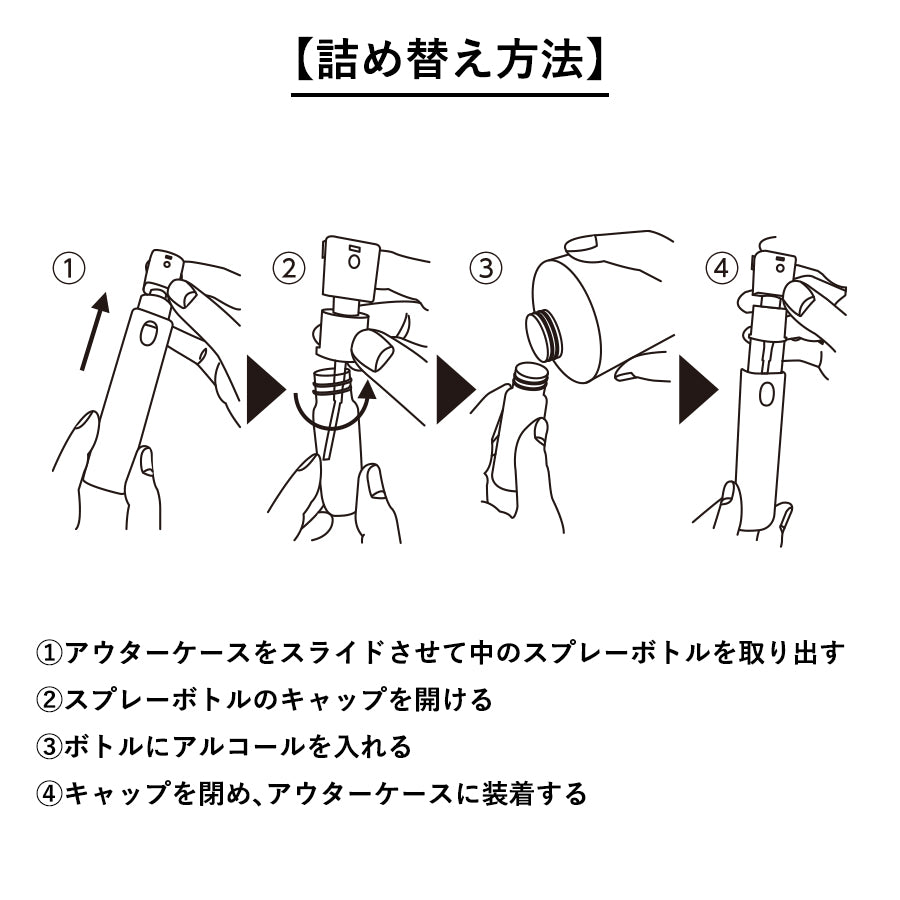 【詰め替え方法】

①

②

③

④

①アウターケースをスライドさせて中のスプレーボトルを取り出す
②スプレーボトルのキャップを開ける
③ボトルにアルコールを入れる
④キャップを閉め、アウターケースに装着する