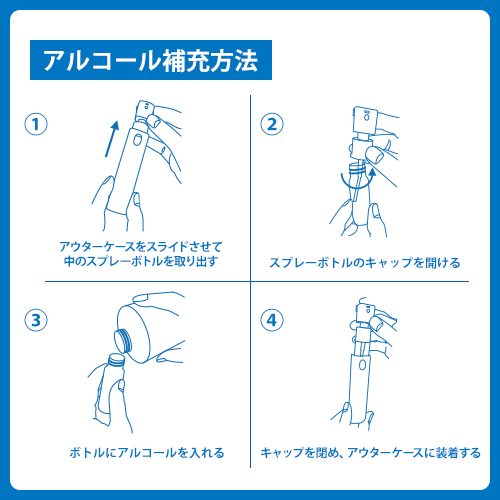 アルコール補充方法

1
アウターケースをスライドさせて中のスプレーボトルを取り出す

2
スプレーボトルのキャップを開ける

3
ボトルにアルコールを入れる

4
キャップを閉め、アウターケースに装着する