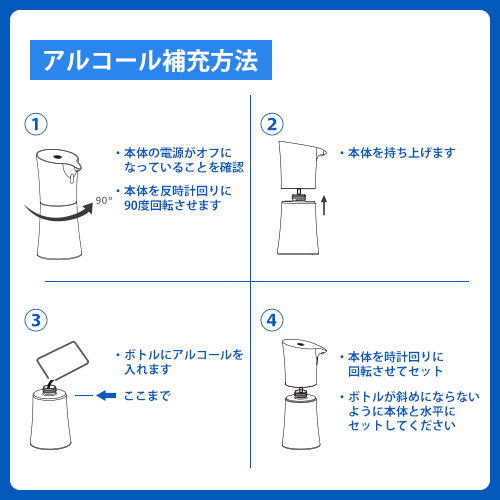 アルコール補充方法

①

90°

・本体の電源がオフになっていることを確認

・本体を反時計回りに90度回転させます

②

・本体を持ち上げます

③

・ボトルにアルコールを入れます

ここまで

④

・本体を時計回りに回転させてセット

・ボトルが斜めにならないように本体と水平にセットしてください